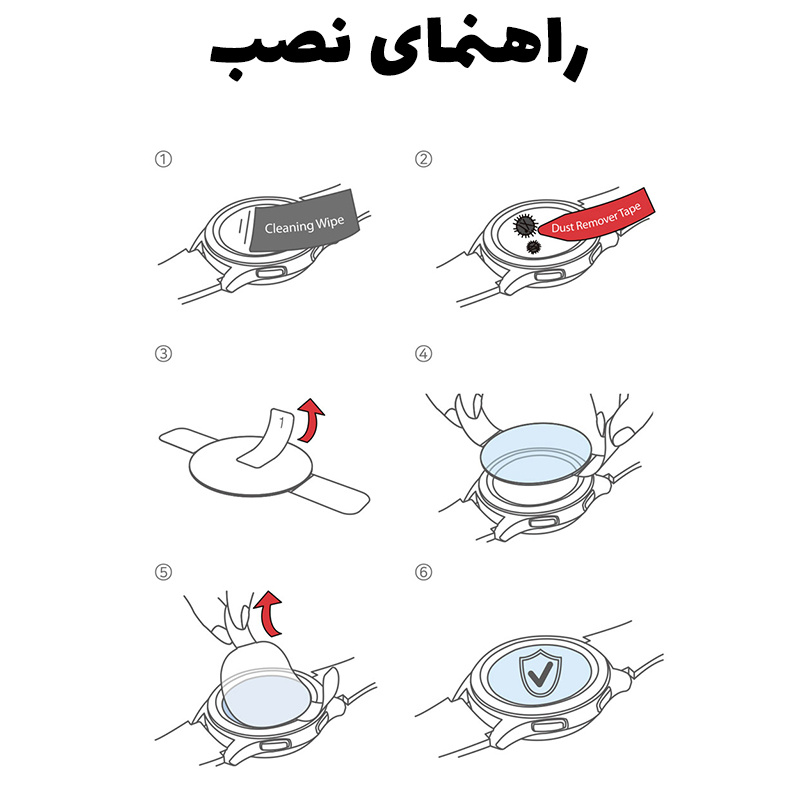 راهنمای نصب

①

Cleaning Wipe

②

Dust Remover Tape

③

1

④

⑤

⑥