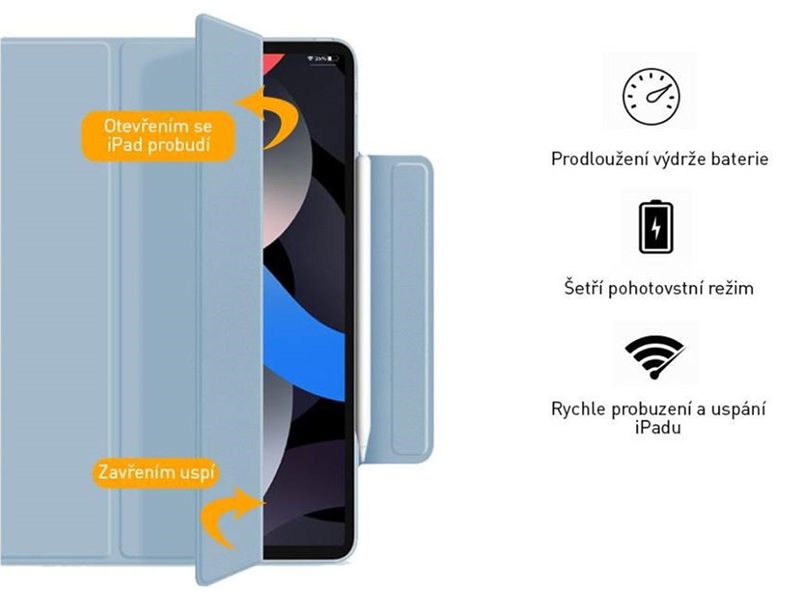 Otevřením se iPad probudí

Zavřením uspí

Prodloužení výdrže baterie

Šetří pohotovstní režim

Rychle probuzení a uspání iPadu