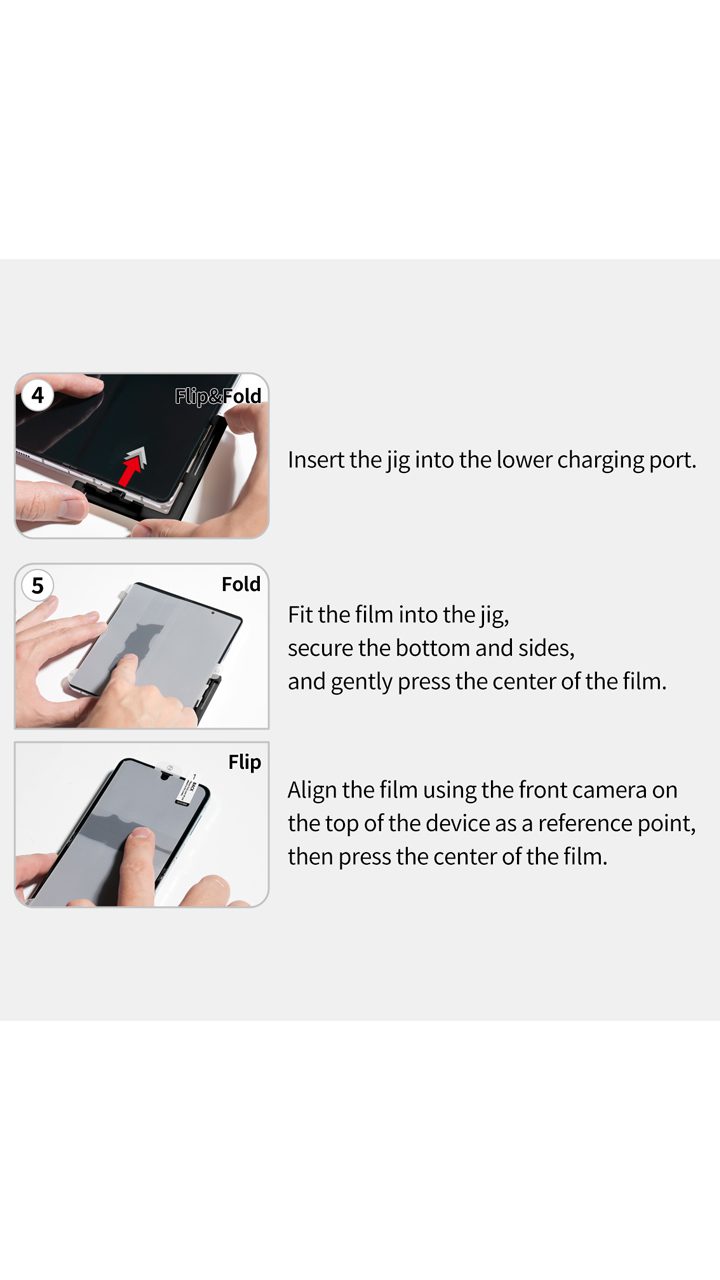 4

Flip&Fold

Insert the jig into the lower charging port.

5

Fold

Fit the film into the jig, secure the bottom and sides, and gently press the center of the film.

Flip

Align the film using the front camera on the top of the device as a reference point, then press the center of the film.