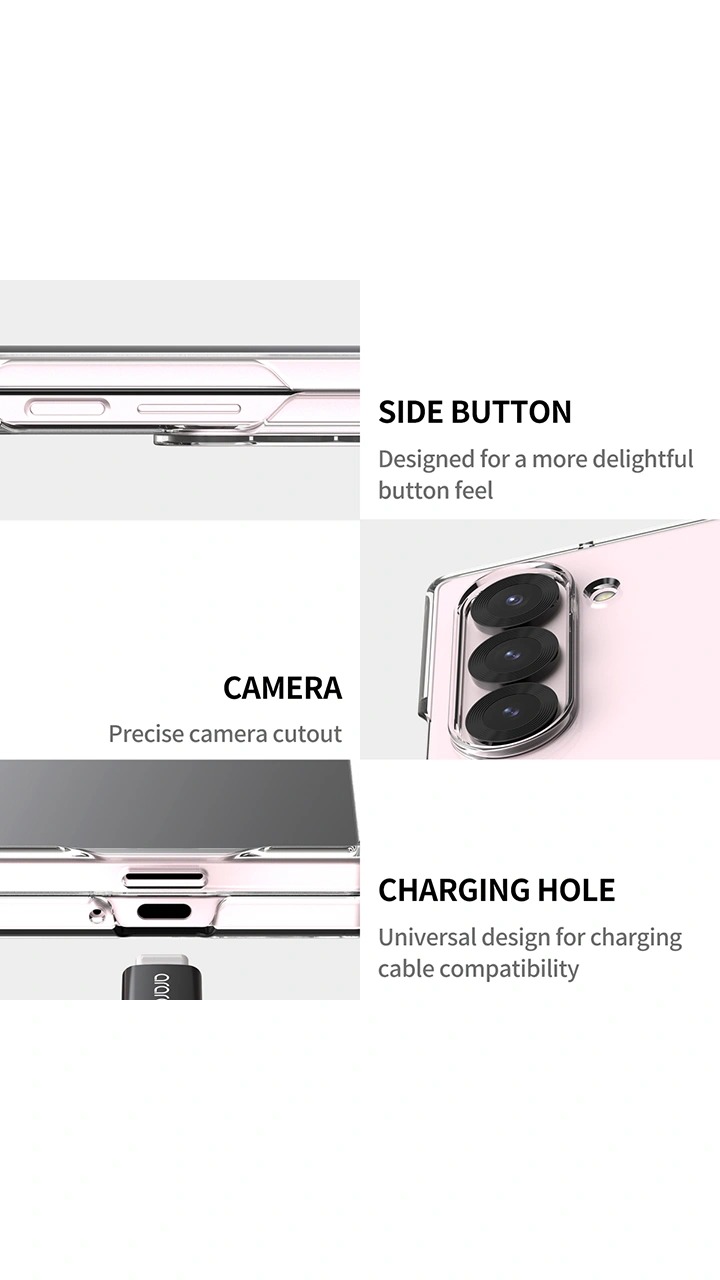 SIDE BUTTON
Designed for a more delightful button feel

CAMERA
Precise camera cutout

CHARGING HOLE
Universal design for charging cable compatibility

arar