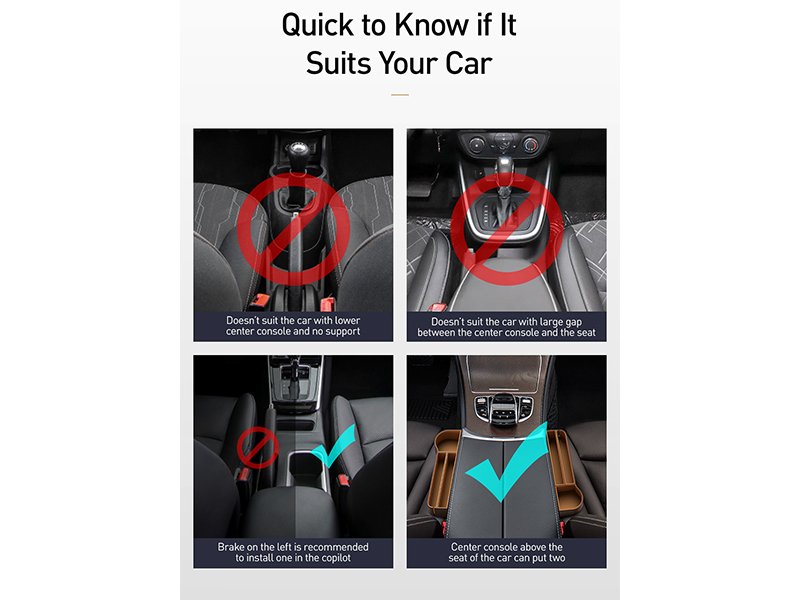 Quick to Know if It Suits Your Car

Doesn't suit the car with lower center console and no support

Doesn't suit the car with large gap between the center console and the seat

Brake on the left is recommended to install one in the copilot

Center console above the seat of the car can put two