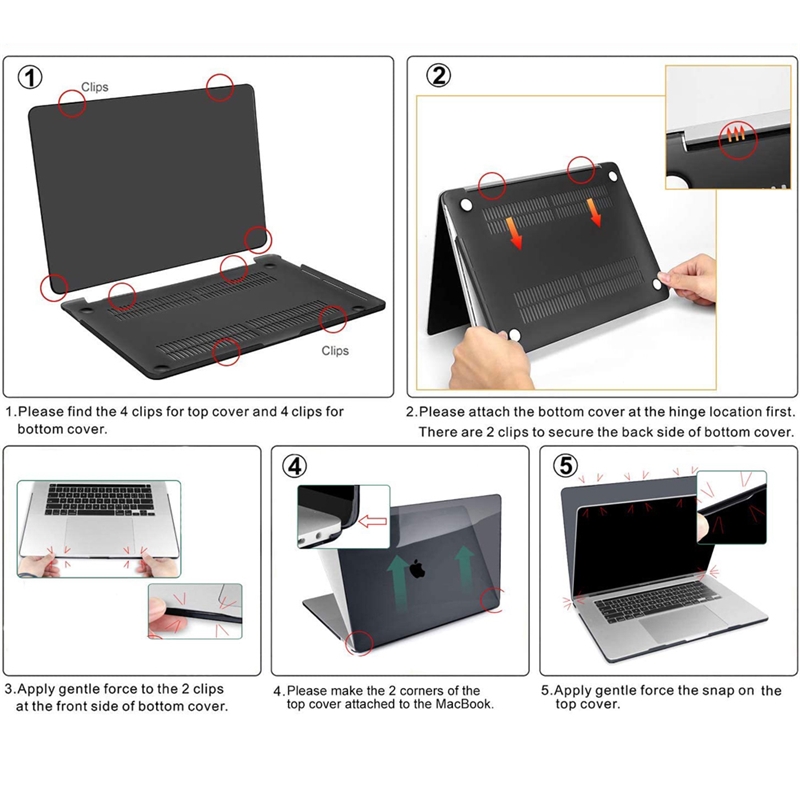 ①
Clips
Clips

1.Please find the 4 clips for top cover and 4 clips for bottom cover.

②

2.Please attach the bottom cover at the hinge location first. There are 2 clips to secure the back side of bottom cover.

3.Apply gentle force to the 2 clips at the front side of bottom cover.

④

4.Please make the 2 corners of the top cover attached to the MacBook.

⑤

5.Apply gentle force the snap on the top cover.