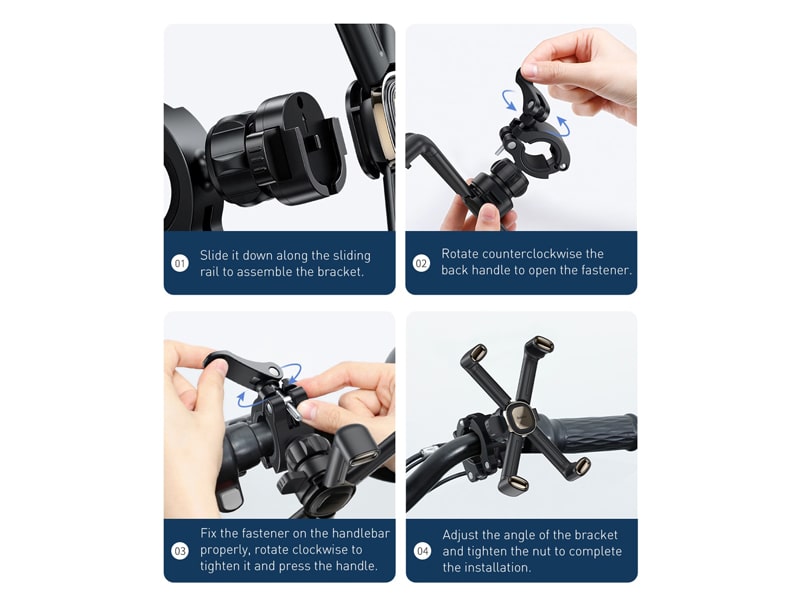 01 Slide it down along the sliding rail to assemble the bracket.

02 Rotate counterclockwise the back handle to open the fastener.

03 Fix the fastener on the handlebar properly, rotate clockwise to tighten it and press the handle.

04 Adjust the angle of the bracket and tighten the nut to complete the installation.