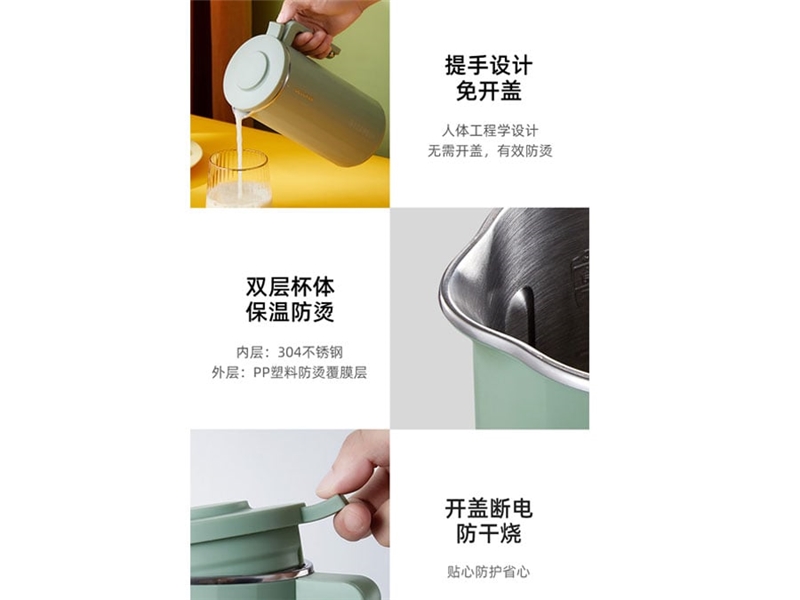 提手设计
免开盖

人体工程学设计
无需开盖，有效防烫

双层杯体
保温防烫

内层：304不锈钢
外层：PP塑料防烫覆膜层

开盖断电
防干烧

贴心防护省心