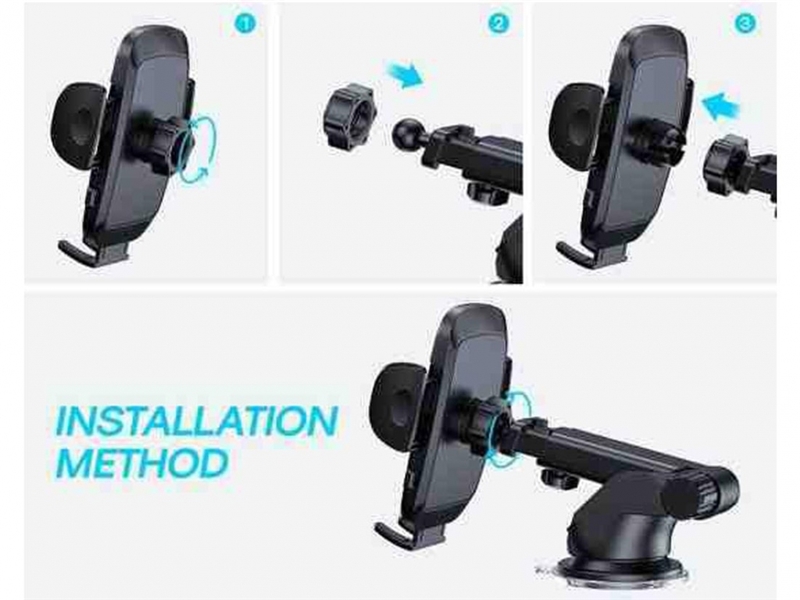 1

2

3

INSTALLATION METHOD