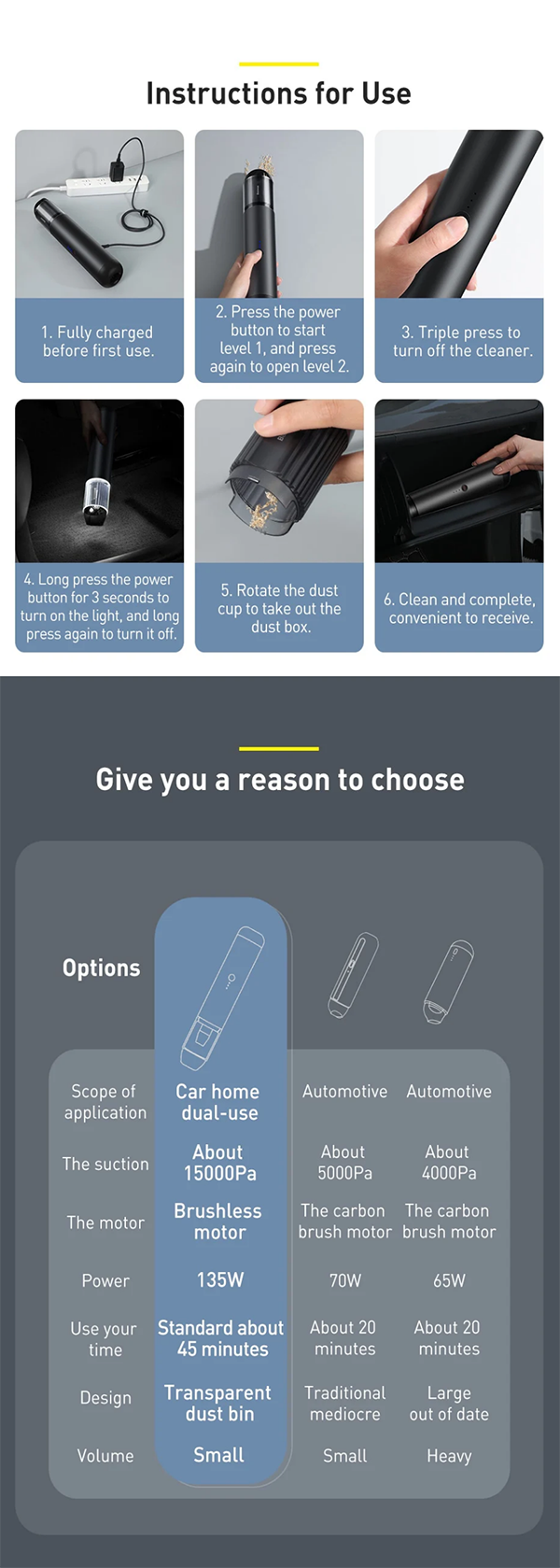 Instructions for Use

1. Fully charged before first use.

2. Press the power button to start level 1, and press again to open level 2.

3. Triple press to turn off the cleaner.

4. Long press the power button for 3 seconds to turn on the light, and long press again to turn it off.

5. Rotate the dust cup to take out the dust box.

6. Clean and complete, convenient to receive.

Give you a reason to choose

| Options | | | |
|---|---|---|---|
| Scope of application | Car home dual-use | Automotive | Automotive |
| The suction | About 15000Pa | About 5000Pa | About 4000Pa |
| The motor | Brushless motor | The carbon brush motor | The carbon brush motor |
| Power | 135W | 70W | 65W |
| Use your time | Standard about 45 minutes | About 20 minutes | About 20 minutes |
| Design | Transparent dust bin | Traditional mediocre | Large out of date |
| Volume | Small | Small | Heavy |